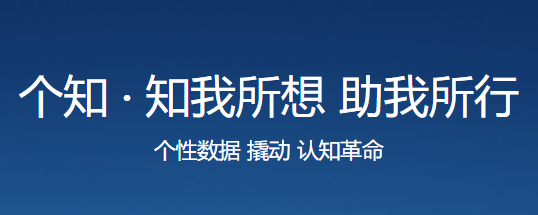 个知 · 知我所想 助我所行

个性数据 撬动 认知革命